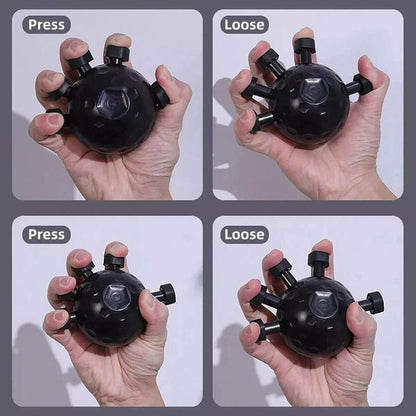 Press

Loose

Press

Loose