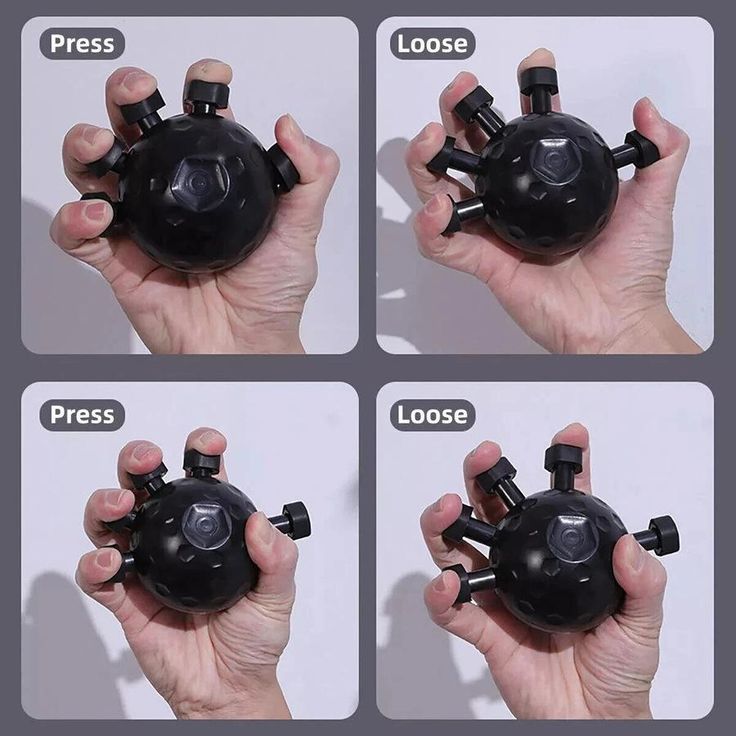 Press

Loose

Press

Loose